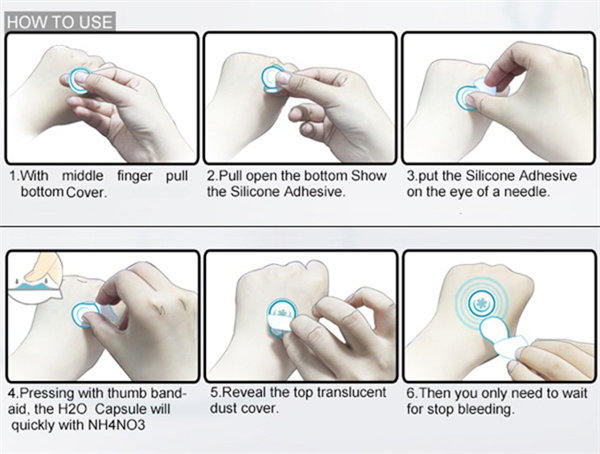 HOW TO USE

1.With middle finger pull bottom Cover.

2.Pull open the bottom Show the Silicone Adhesive.

3.put the Silicone Adhesive on the eye of a needle.

4.Pressing with thumb band-aid, the H2O Capsule will quickly with NH4NO3

5.Reveal the top translucent dust cover.

6.Then you only need to wait for stop bleeding.